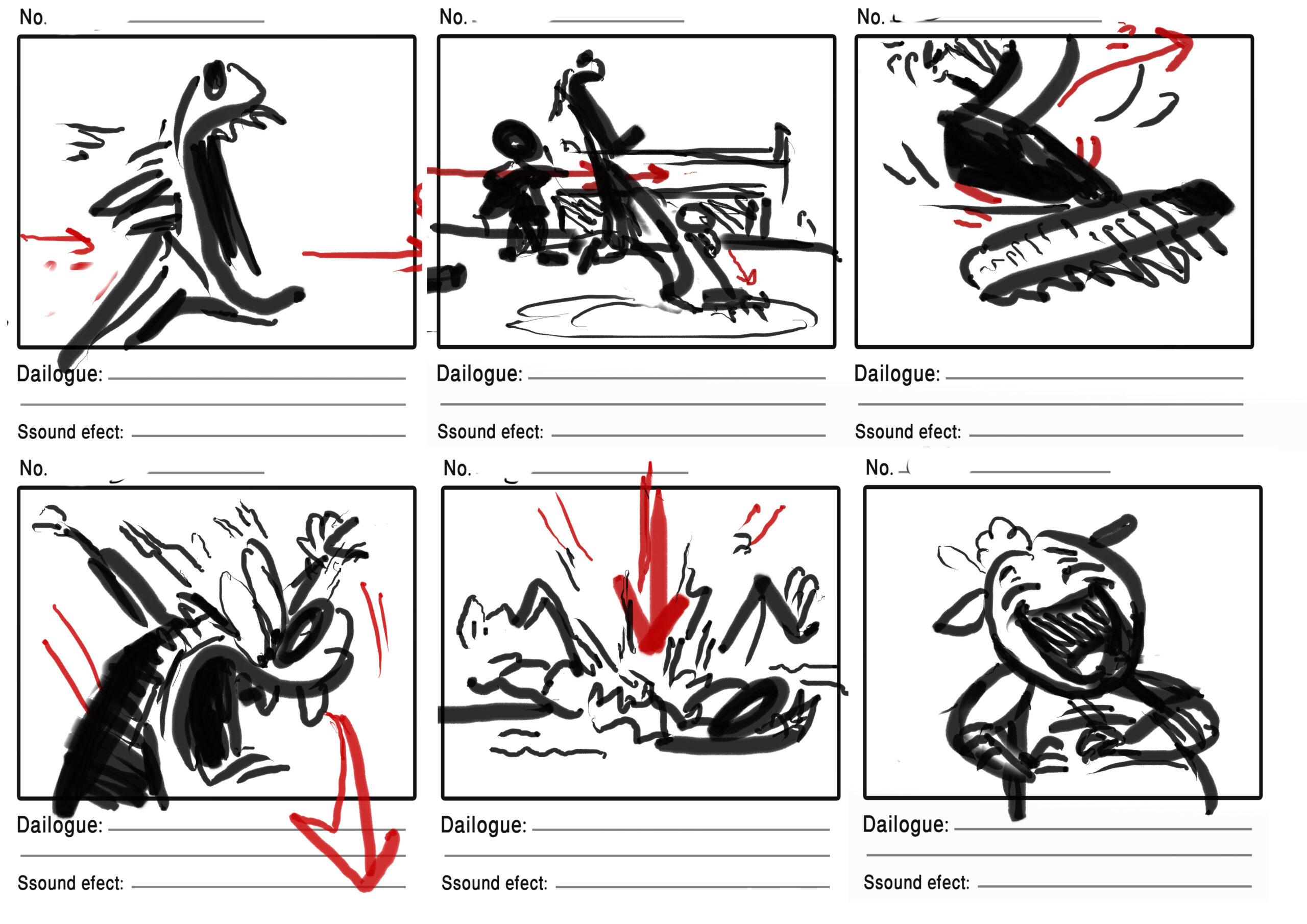 No.

Dailogue:

Ssound efect:

No.

Dailogue:

Ssound efect:

No.

Dailogue:

Ssound efect:

No.

Dailogue:

Ssound efect:

No.

Dailogue:

Ssound efect:

No.

Dailogue:

Ssound efect: