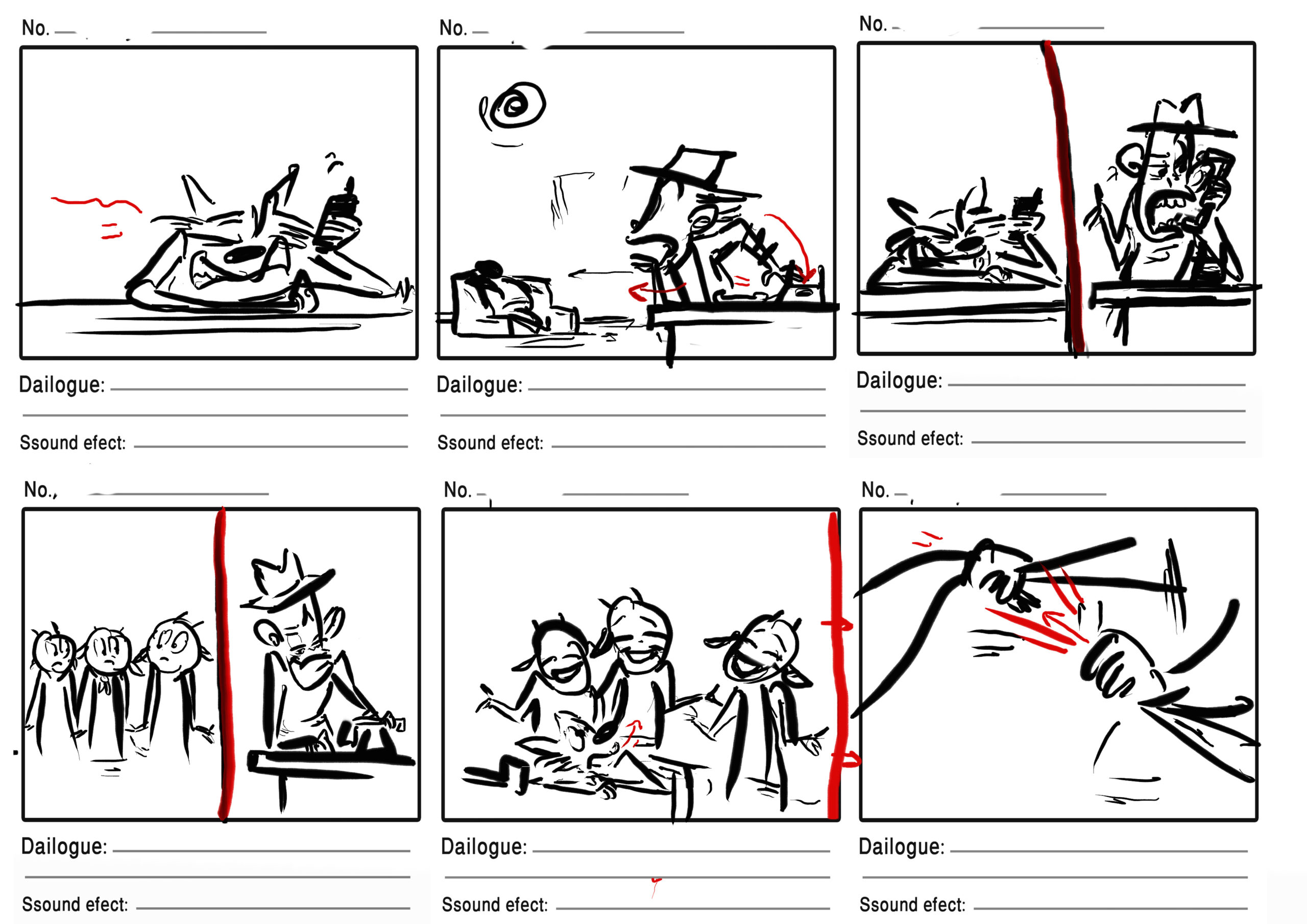 No.

Dailogue:

Ssound efect:

No.

Dailogue:

Ssound efect:

No.

Dailogue:

Ssound efect:

No.

Dailogue:

Ssound efect:

No.

Dailogue:

Ssound efect:

No.

Dailogue:

Ssound efect: