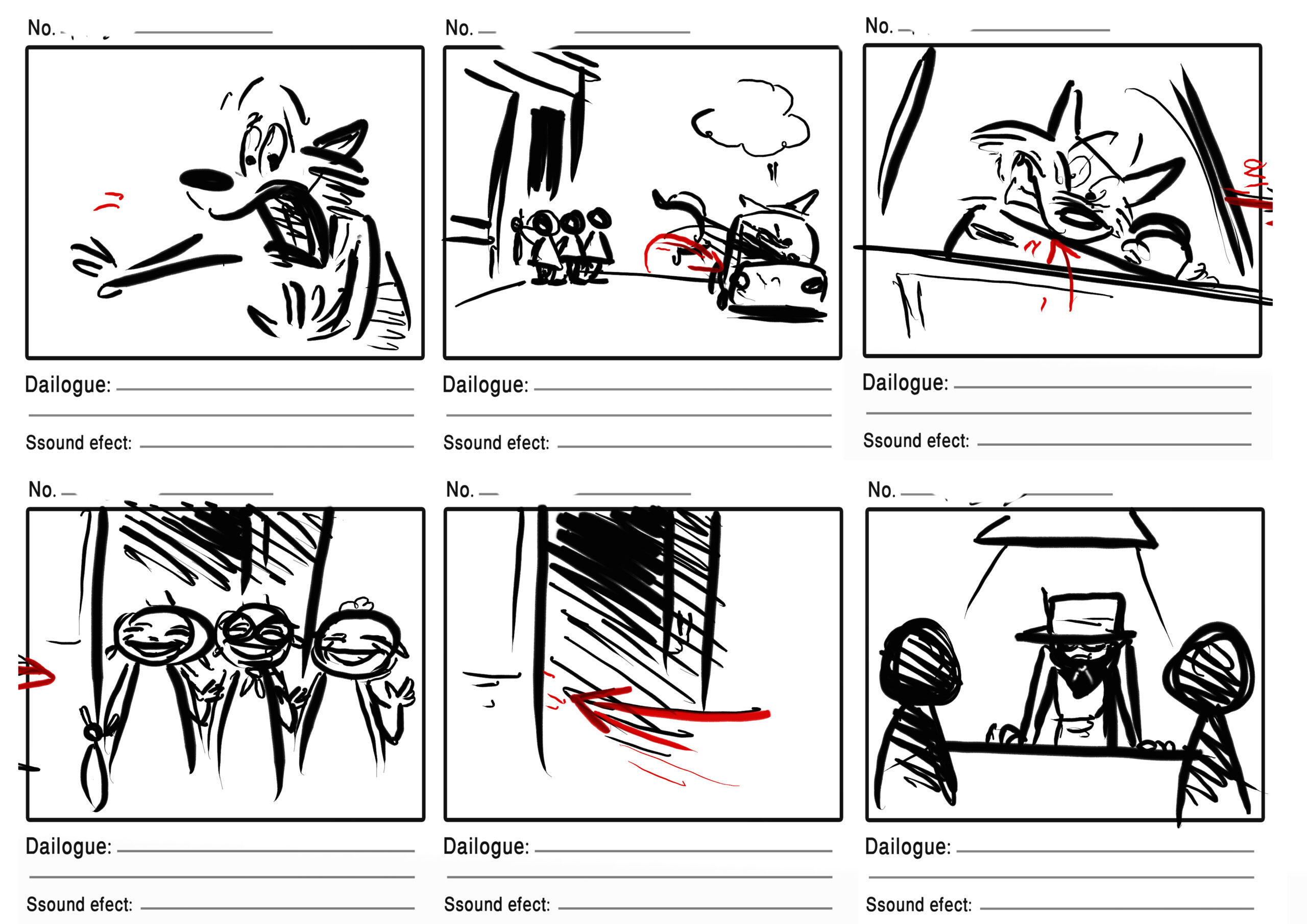 No.

Dailogue:

Ssound efect:

No.

Dailogue:

Ssound efect:

No.

Dailogue:

Ssound efect:

No.

Dailogue:

Ssound efect:

No.

Dailogue:

Ssound efect:

No.

Dailogue:

Ssound efect: