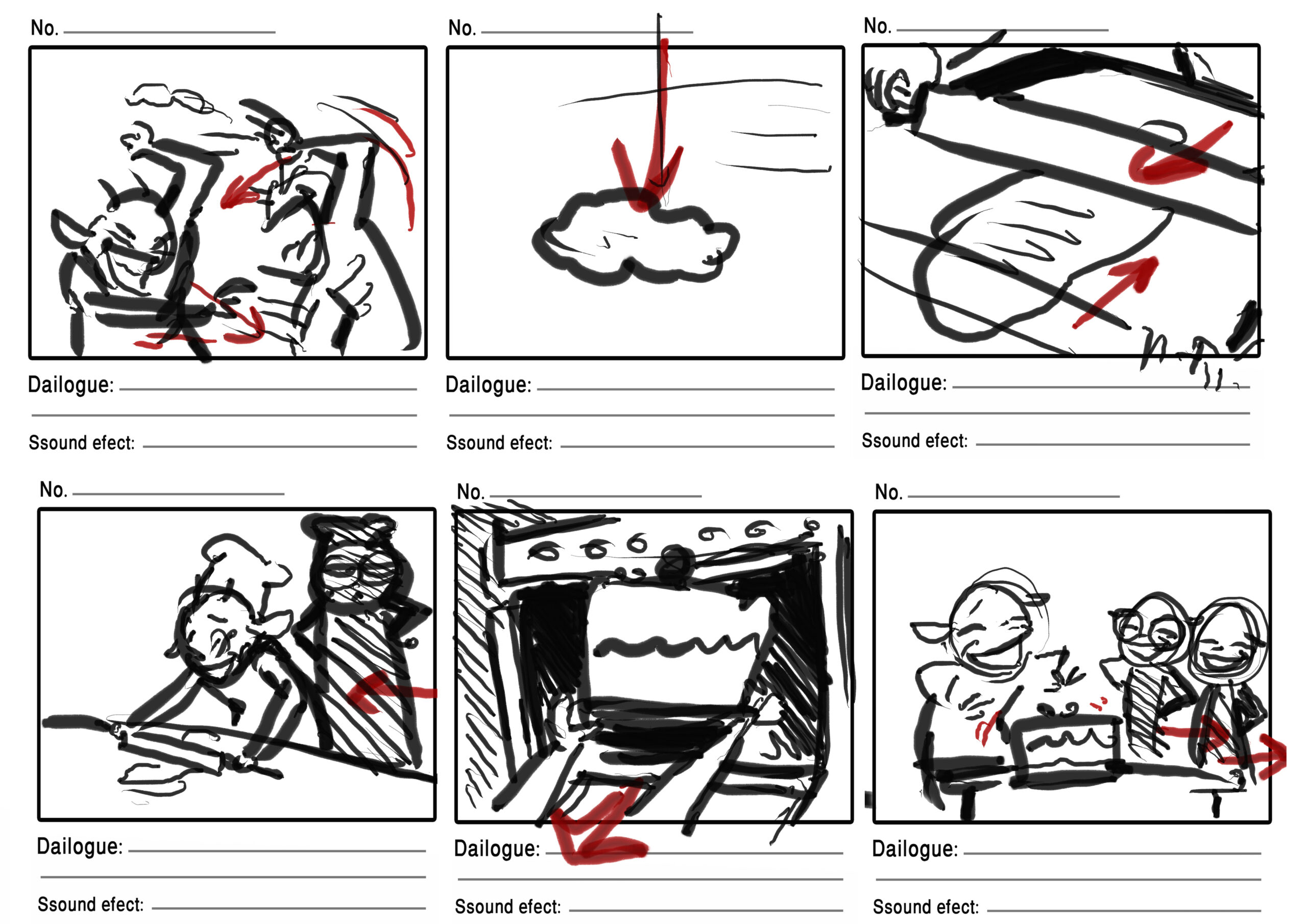 No.

Dailogue:

Ssound efect:

No.

Dailogue:

Ssound efect:

No.

Dailogue:

Ssound efect:

No.

Dailogue:

Ssound efect:

No.

Dailogue:

Ssound efect:

No.

Dailogue:

Ssound efect: