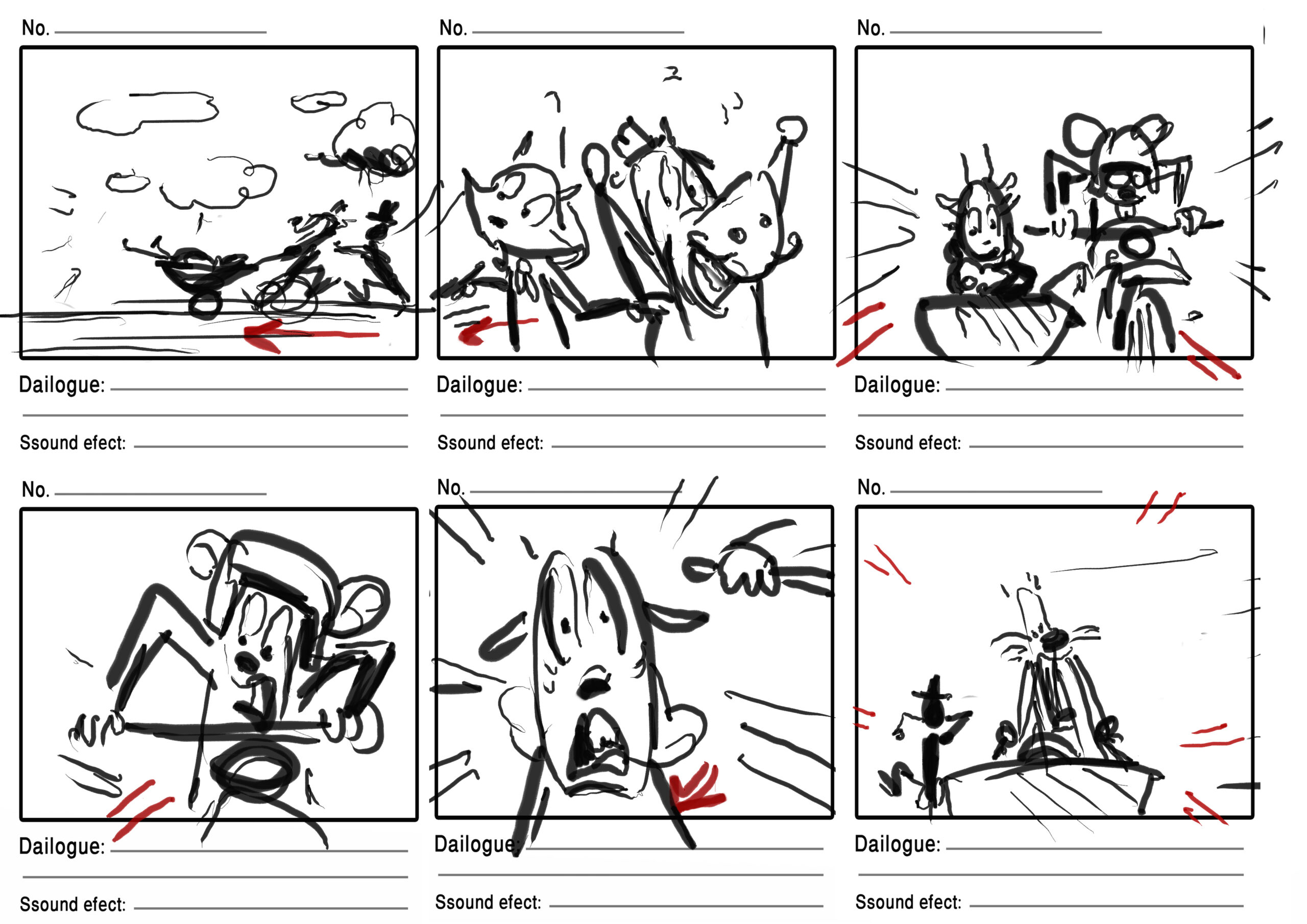 No.

Dailogue:

Ssound efect:

No.

Dailogue:

Ssound efect:

No.

Dailogue:

Ssound efect:

No.

Dailogue:

Ssound efect:

No.

Dailogue:

Ssound efect:

No.

Dailogue:

Ssound efect: